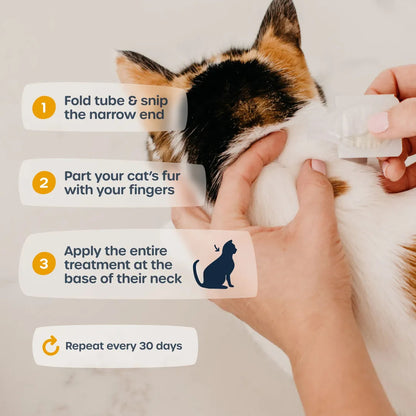 1 Fold tube & snip the narrow end

2 Part your cat's fur with your fingers

3 Apply the entire treatment at the base of their neck

Repeat every 30 days